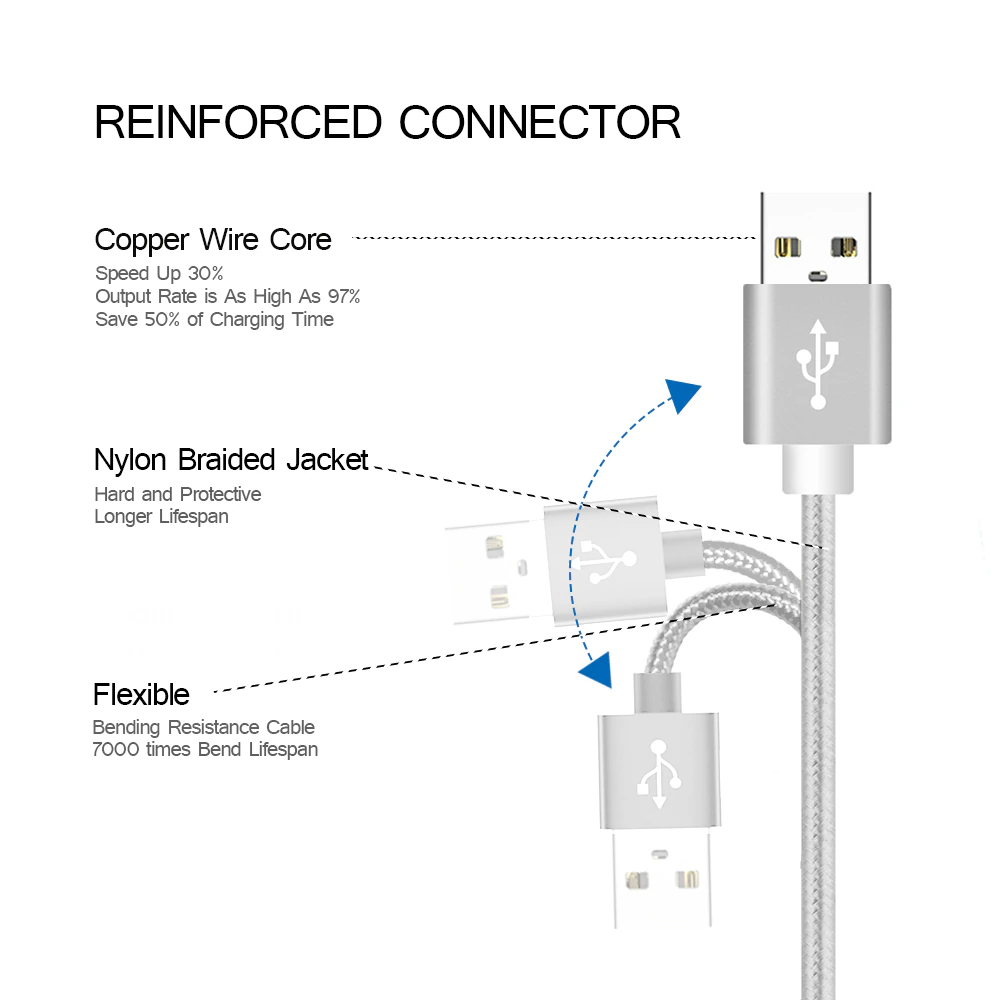 REINFORCED CONNECTOR

Copper Wire Core
Speed Up 30%
Output Rate is As High As 97%
Save 50% of Charging Time

Nylon Braided Jacket
Hard and Protective
Longer Lifespan

Flexible
Bending Resistance Cable
7000 times Bend Lifespan